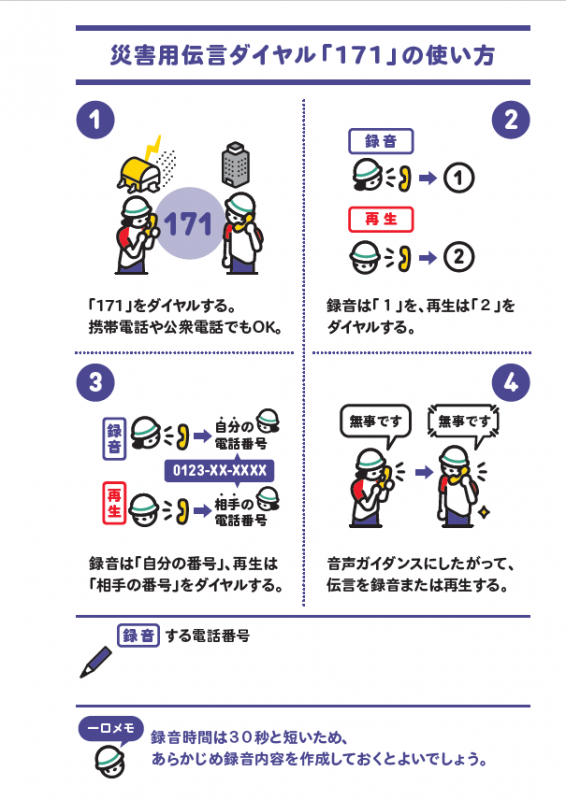 災害用伝言ダイヤル「171」の使い方

1

171

「171」をダイヤルする。
携帯電話や公衆電話でもOK。

2

録音

①

再生

②

録音は「１」を、再生は「２」をダイヤルする。

3

録音

自分の電話番号

0123-XX-XXXX

再生

相手の電話番号

録音は「自分の番号」、再生は「相手の番号」をダイヤルする。

4

無事です

無事です

音声ガイダンスにしたがって、伝言を録音または再生する。

録音 する電話番号

一口メモ

録音時間は３０秒と短いため、あらかじめ録音内容を作成しておくとよいでしょう。