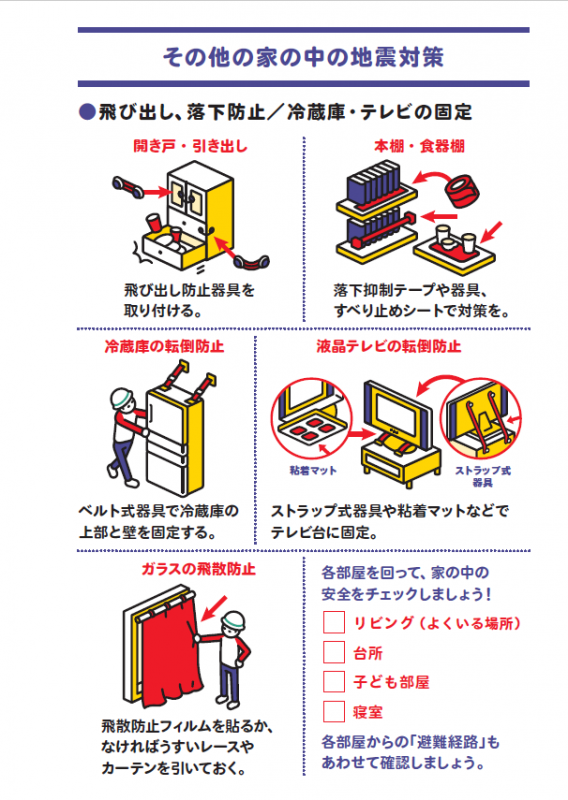 その他の家の中の地震対策

●飛び出し、落下防止／冷蔵庫・テレビの固定

開き戸・引き出し

飛び出し防止器具を取り付ける。

本棚・食器棚

落下抑制テープや器具、すべり止めシートで対策を。

冷蔵庫の転倒防止

ベルト式器具で冷蔵庫の上部と壁を固定する。

液晶テレビの転倒防止

粘着マット

ストラップ式器具

ストラップ式器具や粘着マットなどでテレビ台に固定。

ガラスの飛散防止

飛散防止フィルムを貼るか、なければうすいレースやカーテンを引いておく。

各部屋を回って、家の中の安全をチェックしましょう！

リビング（よくいる場所）

台所

子ども部屋

寝室

各部屋からの「避難経路」もあわせて確認しましょう。